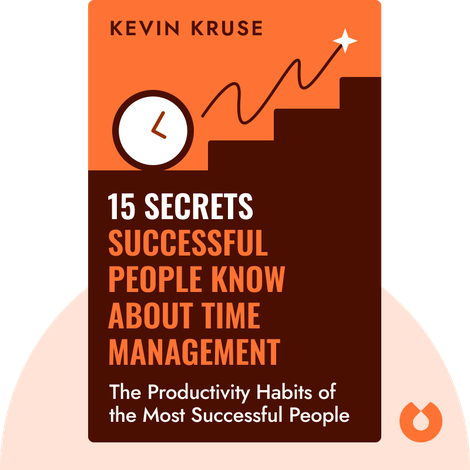 KEVIN KRUSE

15 SECRETS SUCCESSFUL PEOPLE KNOW ABOUT TIME MANAGEMENT

The Productivity Habits of the Most Successful People