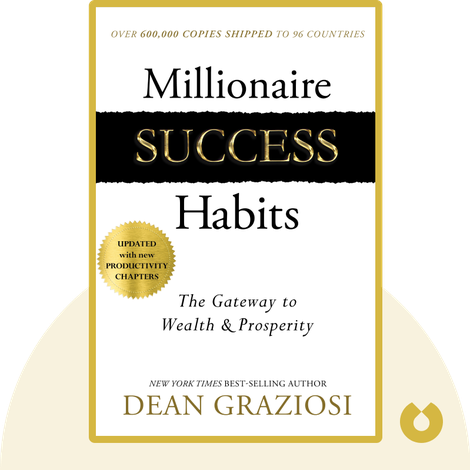 OVER 600,000 COPIES SHIPPED TO 96 COUNTRIES

Millionaire
SUCCESS
Habits

UPDATED with new PRODUCTIVITY CHAPTERS

The Gateway to
Wealth & Prosperity

NEW YORK TIMES BEST-SELLING AUTHOR
DEAN GRAZIOSI