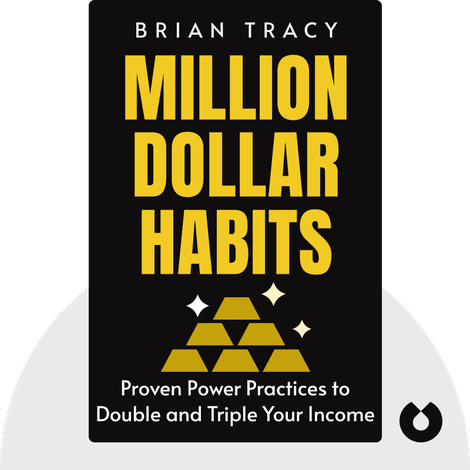 BRIAN TRACY

MILLION DOLLAR HABITS

Proven Power Practices to Double and Triple Your Income